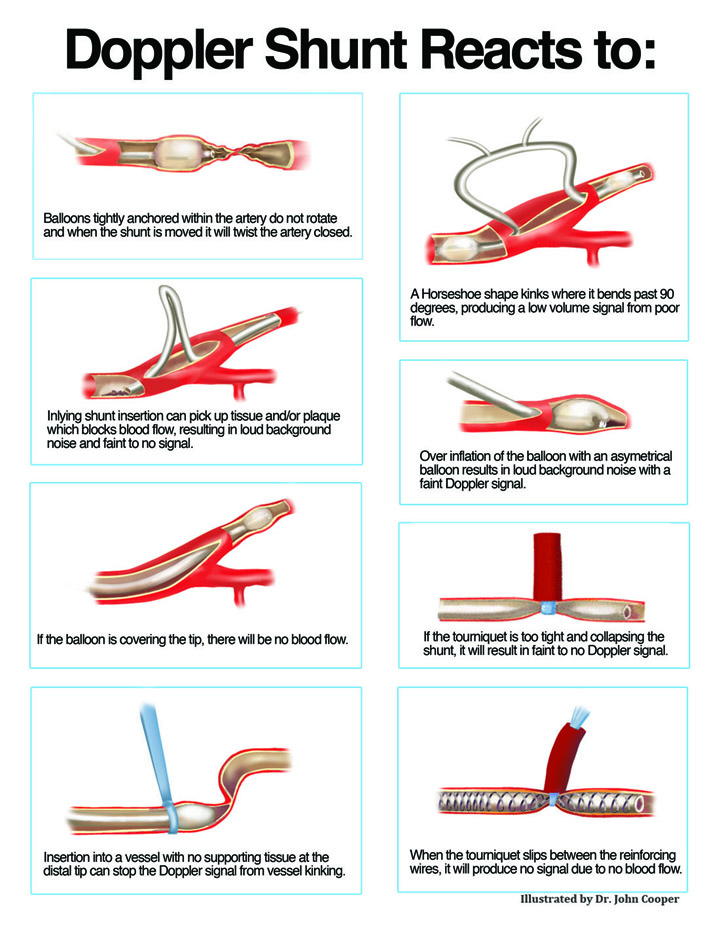 Doppler Shunt Reacts to:

Balloons tightly anchored within the artery do not rotate and when the shunt is moved it will twist the artery closed.

Inlying shunt insertion can pick up tissue and/or plaque which blocks blood flow, resulting in loud background noise and faint to no signal.

If the balloon is covering the tip, there will be no blood flow.

Insertion into a vessel with no supporting tissue at the distal tip can stop the Doppler signal from vessel kinking.

A Horseshoe shape kinks where it bends past 90 degrees, producing a low volume signal from poor flow.

Over inflation of the balloon with an asymetrical balloon results in loud background noise with a faint Doppler signal.

If the tourniquet is too tight and collapsing the shunt, it will result in faint to no Doppler signal.

When the tourniquet slips between the reinforcing wires, it will produce no signal due to no blood flow.

Illustrated by Dr. John Cooper